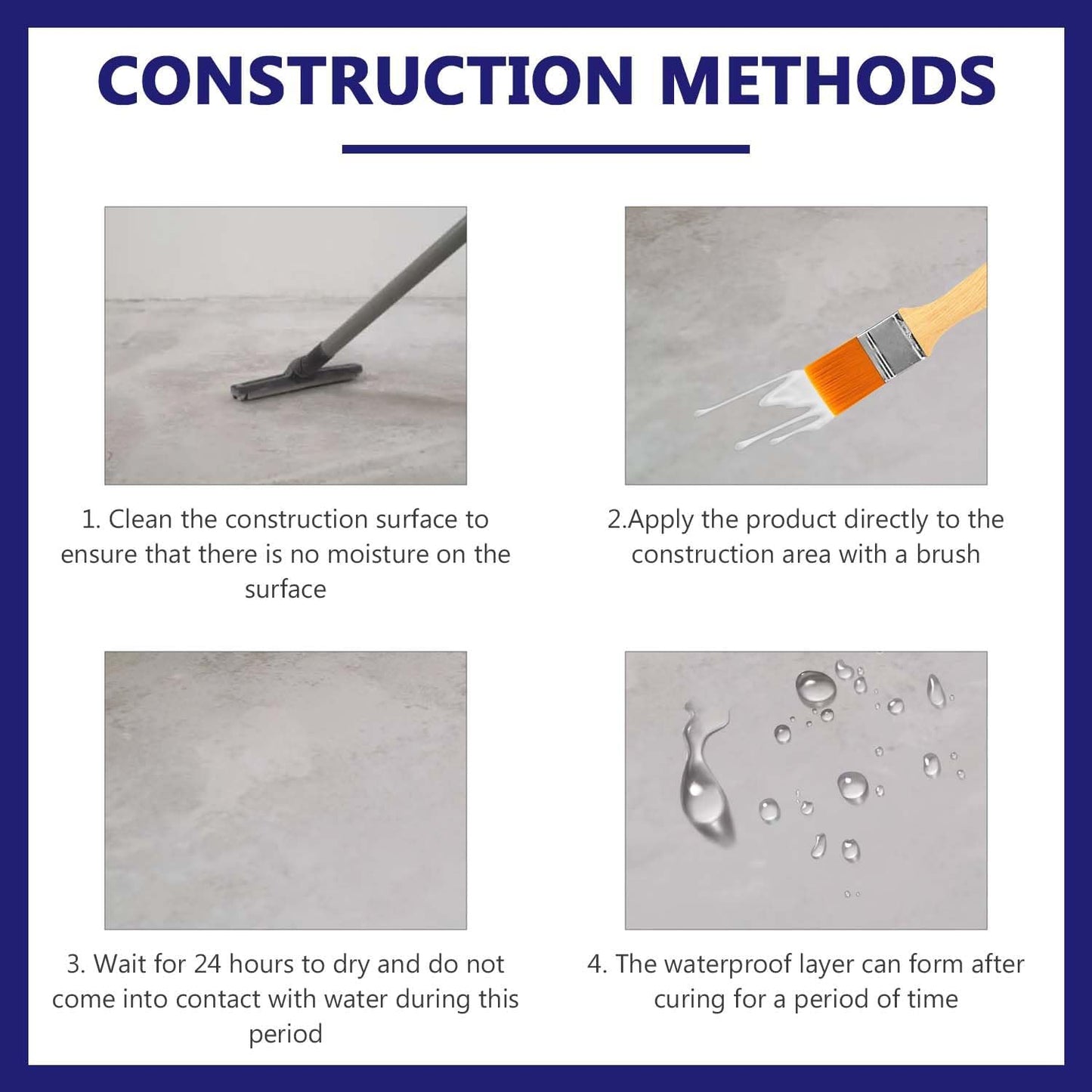 CONSTRUCTION METHODS

1. Clean the construction surface to ensure that there is no moisture on the surface

2.Apply the product directly to the construction area with a brush

3. Wait for 24 hours to dry and do not come into contact with water during this period

4. The waterproof layer can form after curing for a period of time