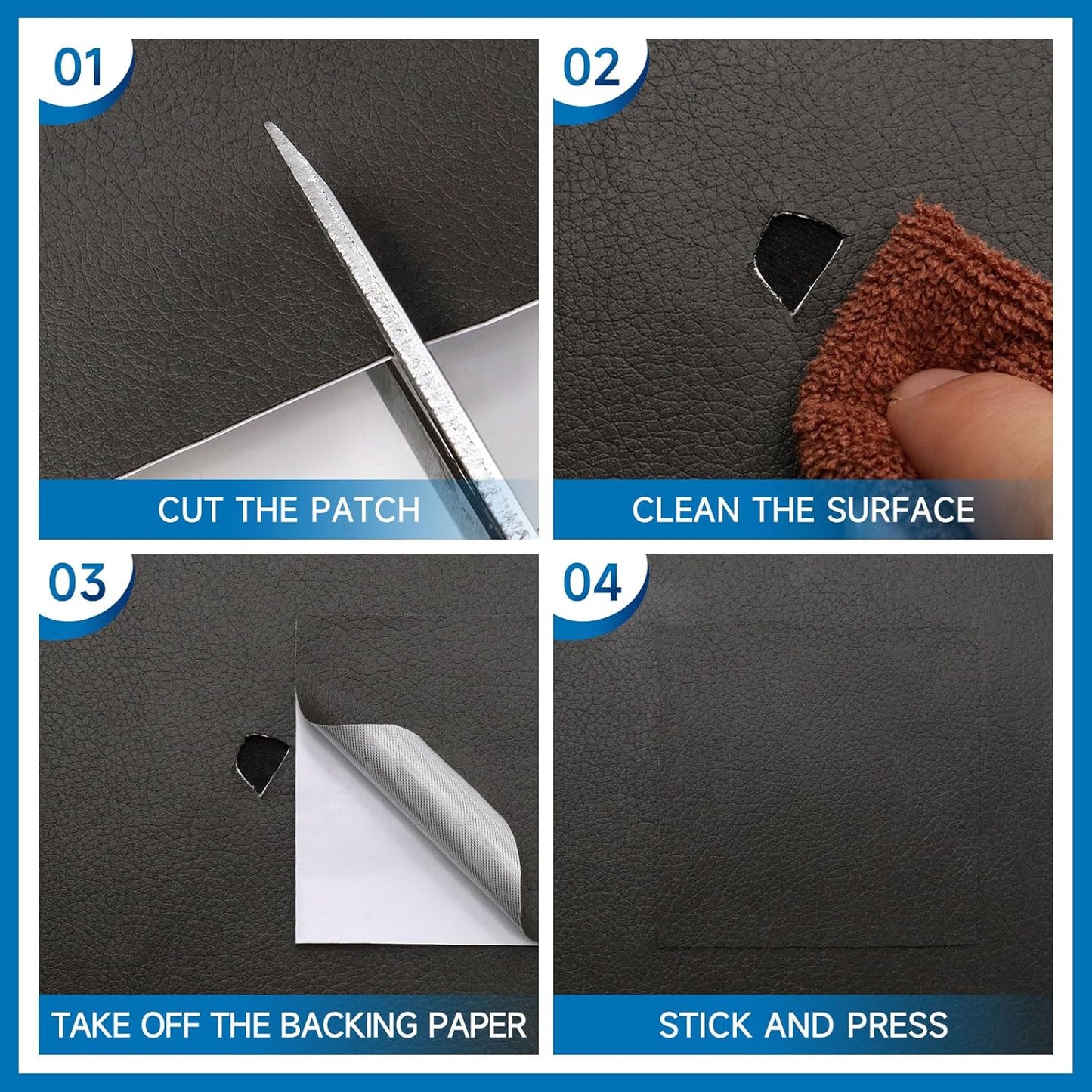 01

CUT THE PATCH

02

CLEAN THE SURFACE

03

TAKE OFF THE BACKING PAPER

04

STICK AND PRESS