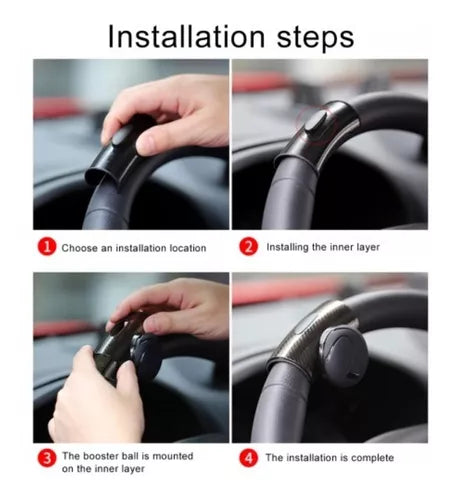 Installation steps

1 Choose an installation location

2 Installing the inner layer

3 The booster ball is mounted on the inner layer

4 The installation is complete